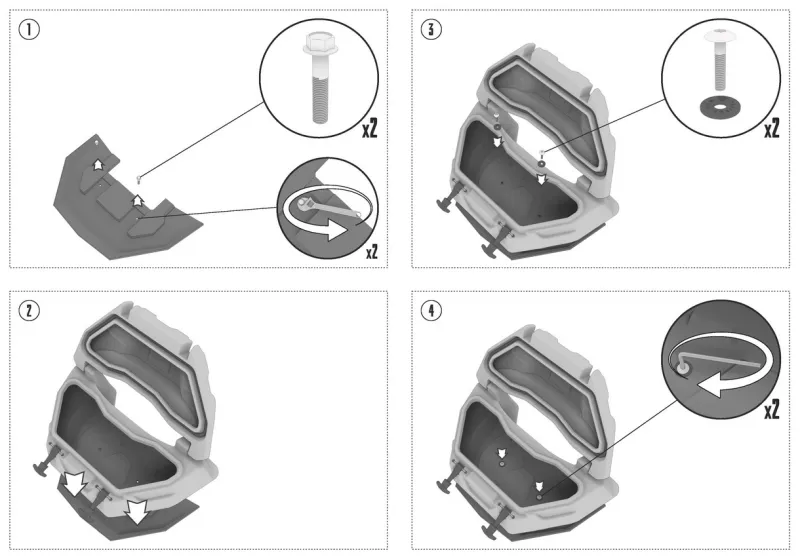 1

x2

x2

3

x2

2

4

x2