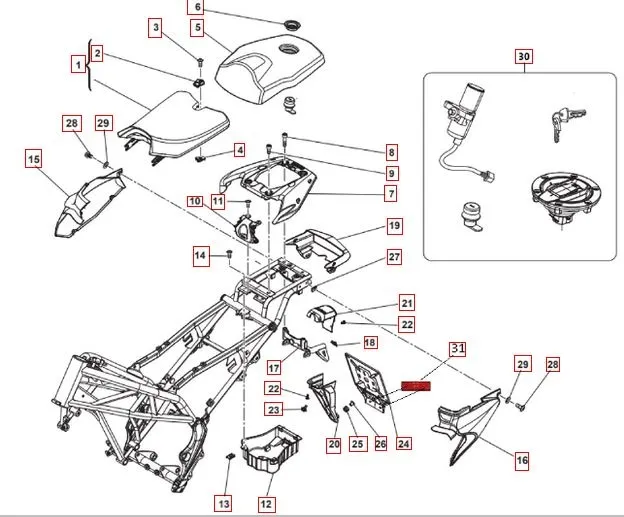 6
3
5
1
2
30
28
29
15
4
8
9
7
10
11
19
14
27
21
22
18
31
17
29
28
22
23
20
25
26
24
16
13
12