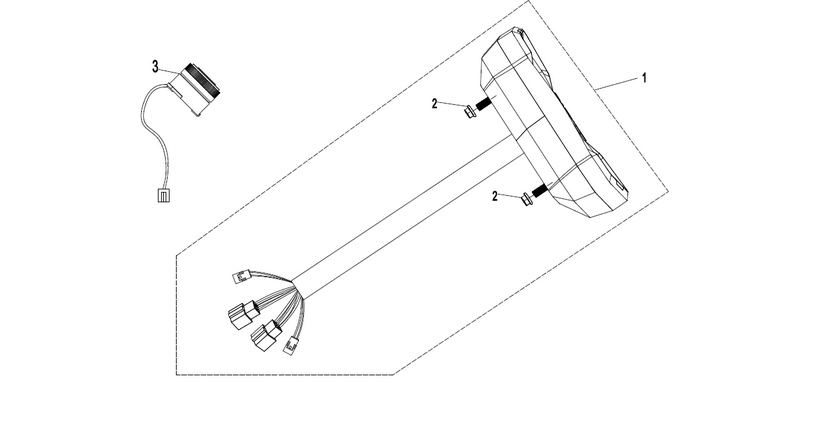 3
1
2
2