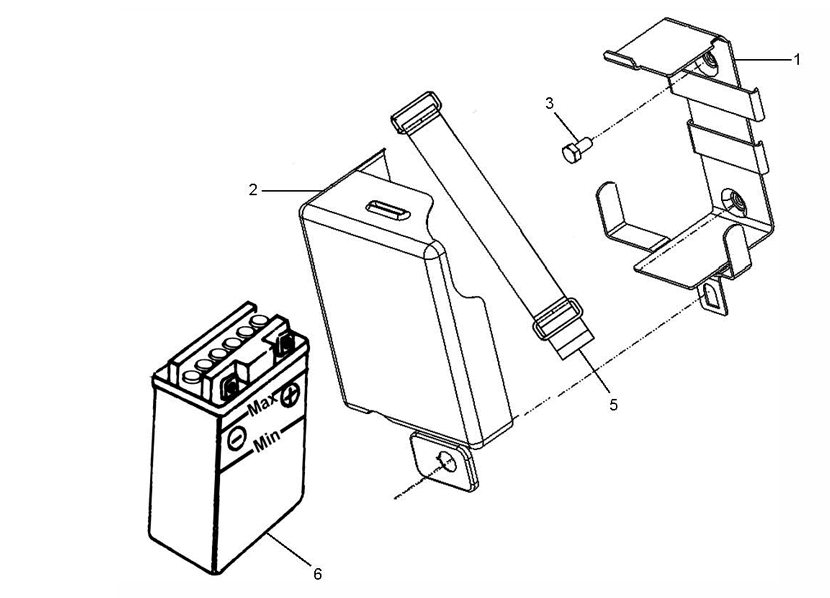 1
3
2
5
Max
Min
6