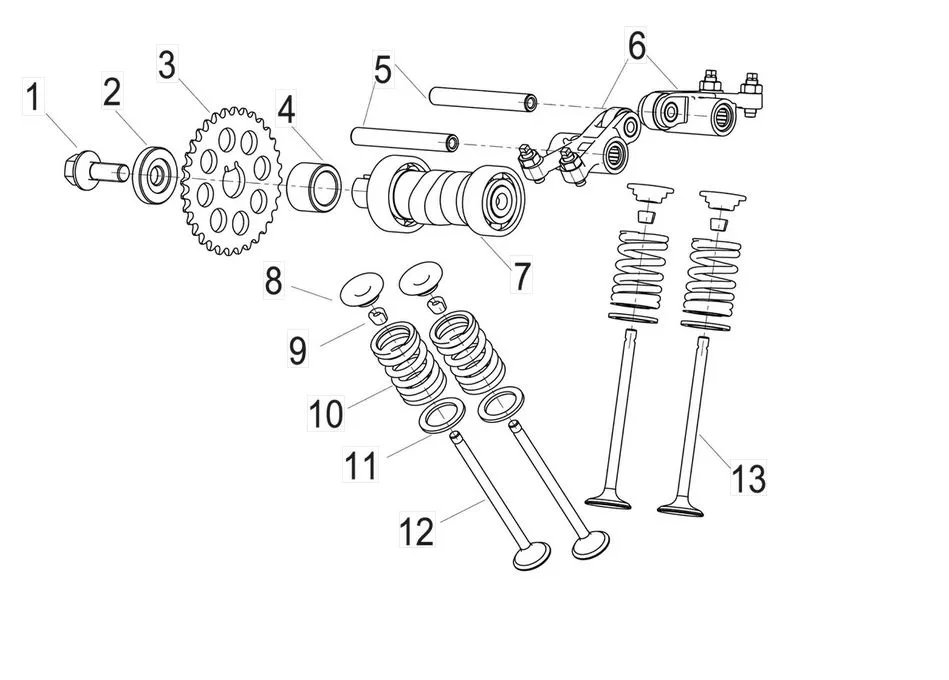 1
2
3
4
5
6
7
8
9
10
11
12
13