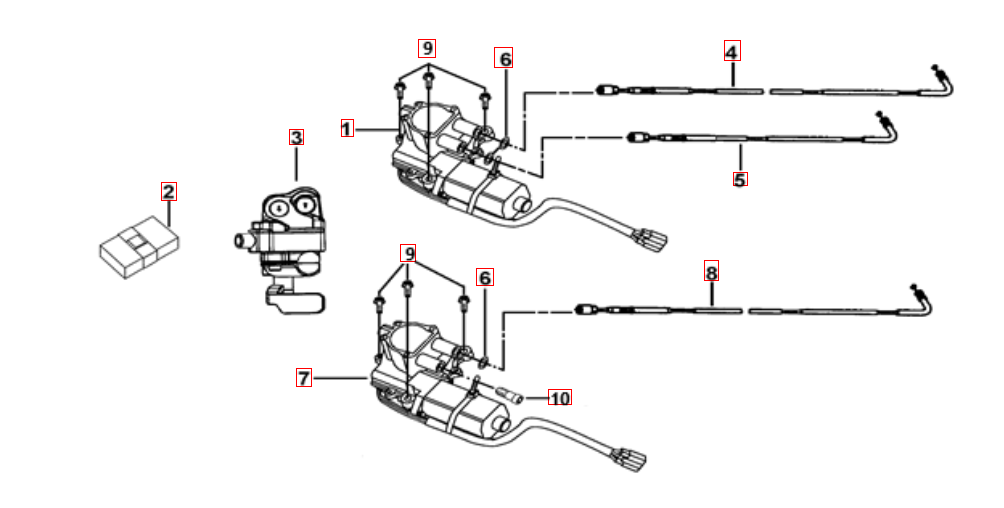 9
6
4
1
3
5
2
9
6
8
7
10