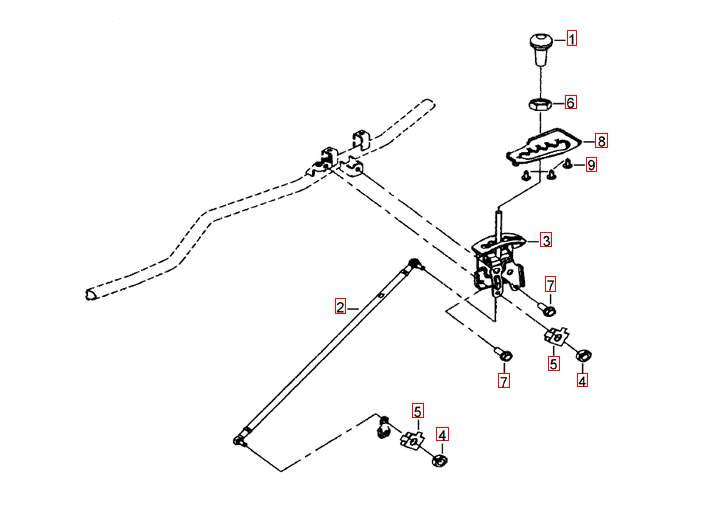 1
6
8
9
3
7
2
5
4
7
5
4