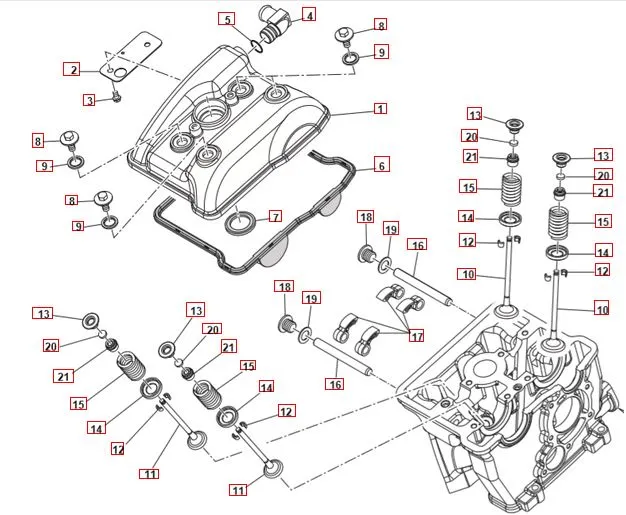 5
4
8
9
2
3
1
8
9
6
8
9
7
13
20
21
15
14
12
10
13
20
21
15
14
12
10
18
19
16
17
18
19
16
13
20
21
15
14
12
11
13
20
21
15
14
12
11